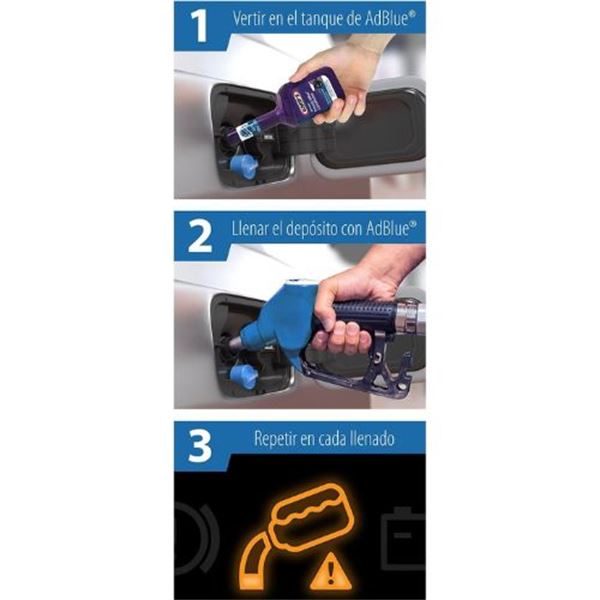 1 Vertir en el tanque de AdBlue®

2 Llenar el depósito con AdBlue®

3 Repetir en cada llenado